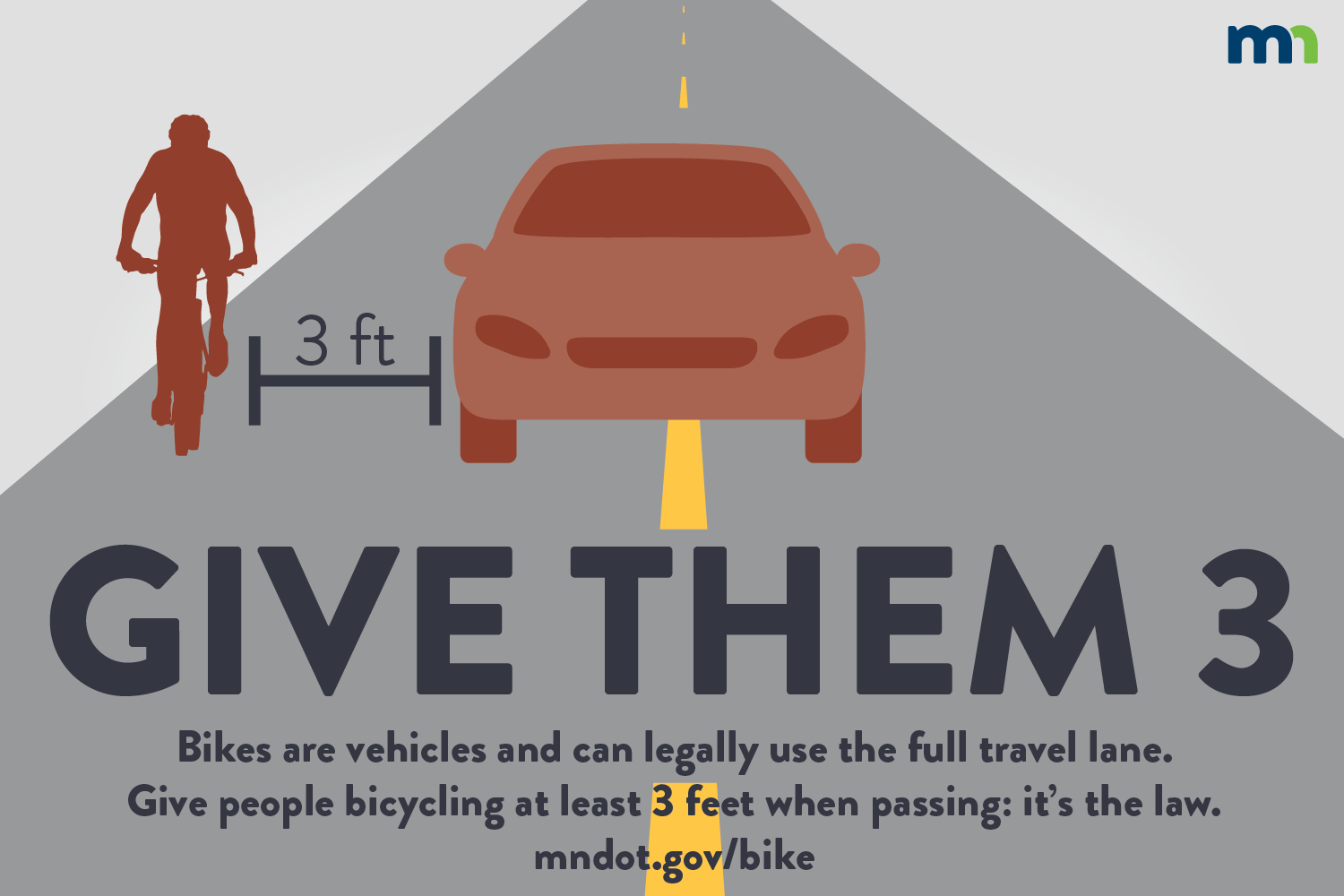 mn

3 ft

GIVE THEM 3

Bikes are vehicles and can legally use the full travel lane.
Give people bicycling at least 3 feet when passing: it's the law.
mndot.gov/bike