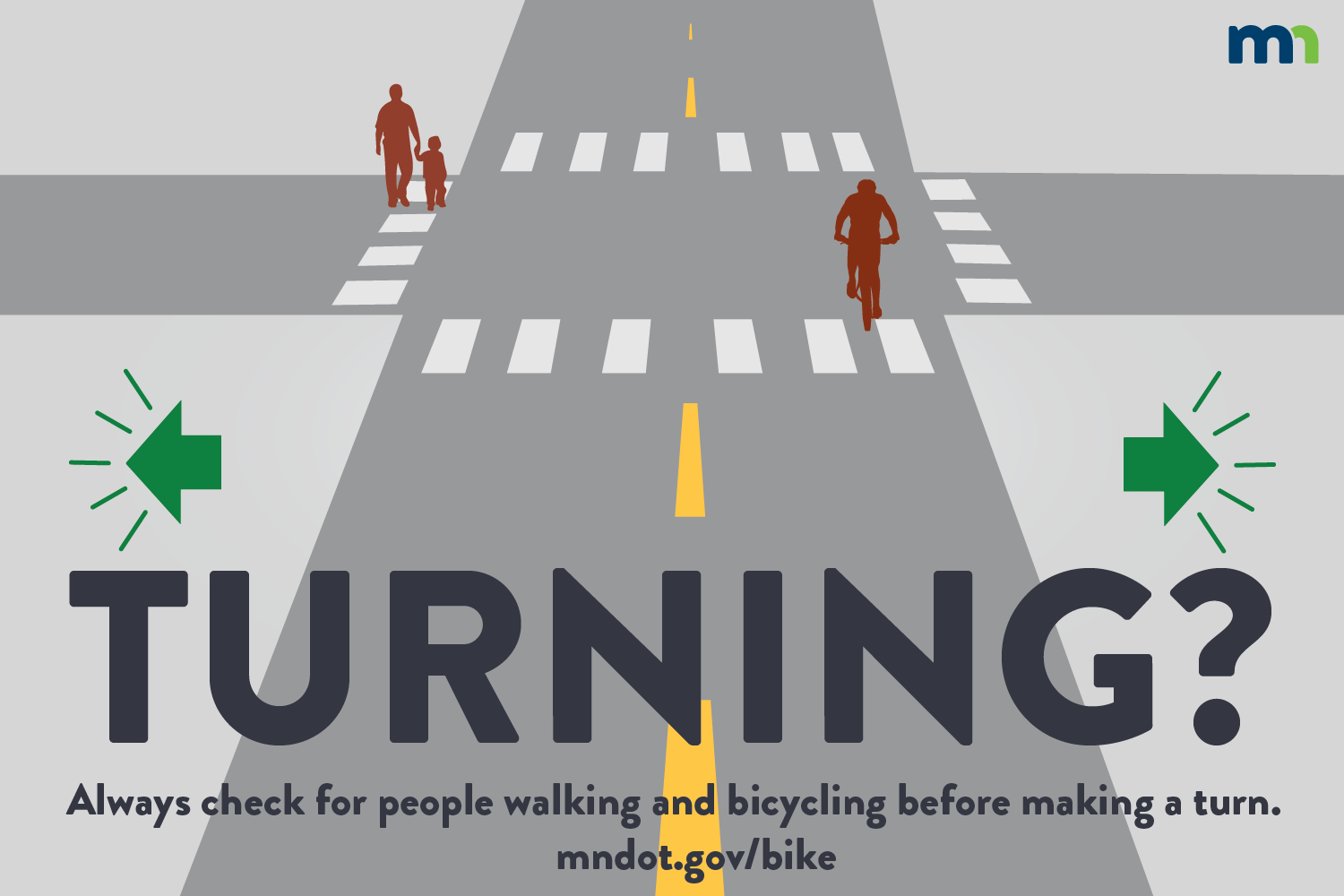 mn

TURNING?

Always check for people walking and bicycling before making a turn.
mndot.gov/bike