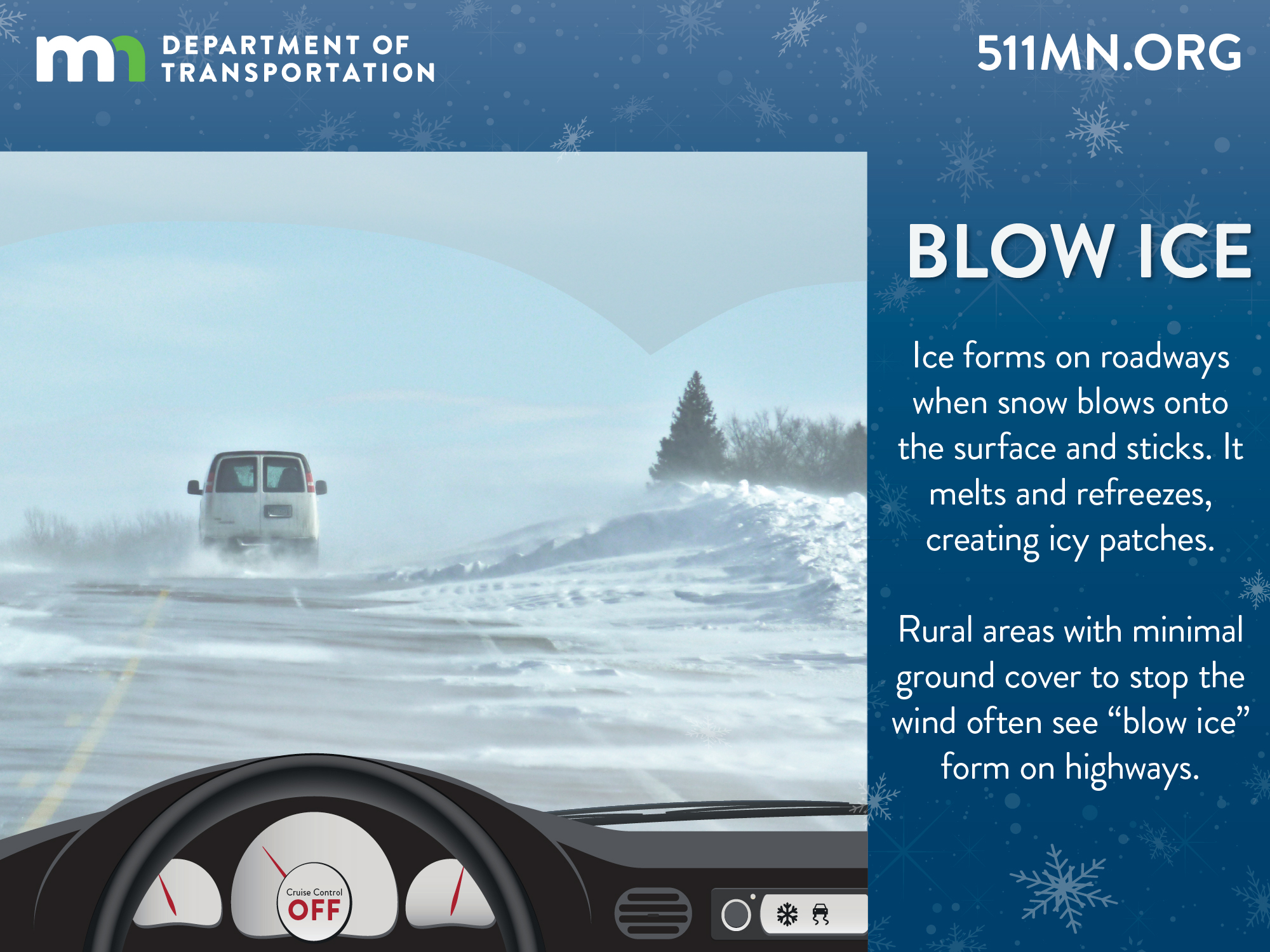 mn DEPARTMENT OF TRANSPORTATION

511MN.ORG

BLOW ICE

Ice forms on roadways when snow blows onto the surface and sticks. It melts and refreezes, creating icy patches.

Rural areas with minimal ground cover to stop the wind often see “blow ice” form on highways.

Cruise Control OFF