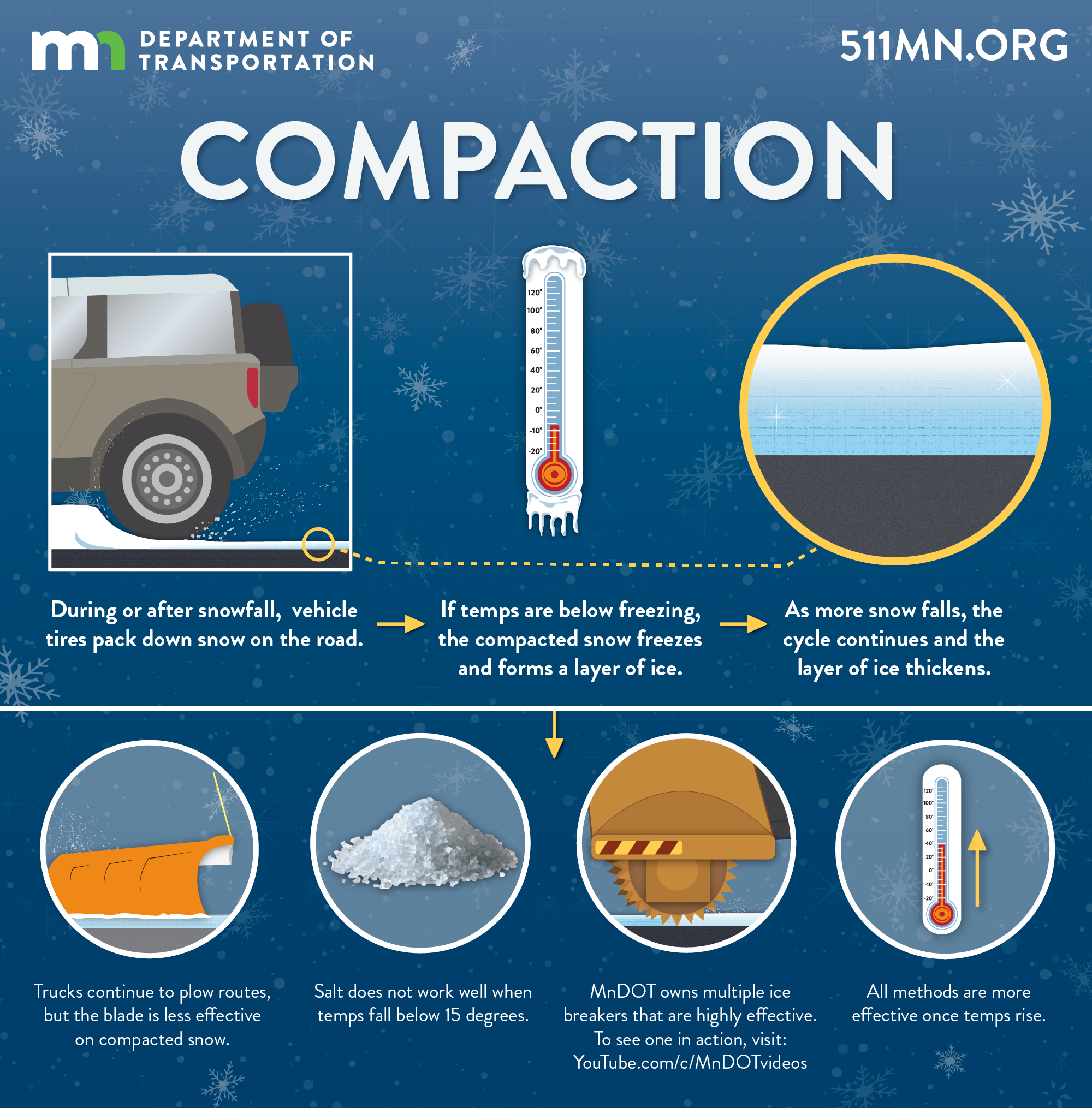 mn DEPARTMENT OF TRANSPORTATION

511MN.ORG

COMPACTION

120°
100°
80°
60°
40°
20°
0°
-10°
-20°

During or after snowfall, vehicle tires pack down snow on the road.

If temps are below freezing, the compacted snow freezes and forms a layer of ice.

As more snow falls, the cycle continues and the layer of ice thickens.

120°
100°
80°
60°
40°
20°
0°
-10°
-20°

Trucks continue to plow routes, but the blade is less effective on compacted snow.

Salt does not work well when temps fall below 15 degrees.

MnDOT owns multiple ice breakers that are highly effective. To see one in action, visit: YouTube.com/c/MnDOTvideos

All methods are more effective once temps rise.