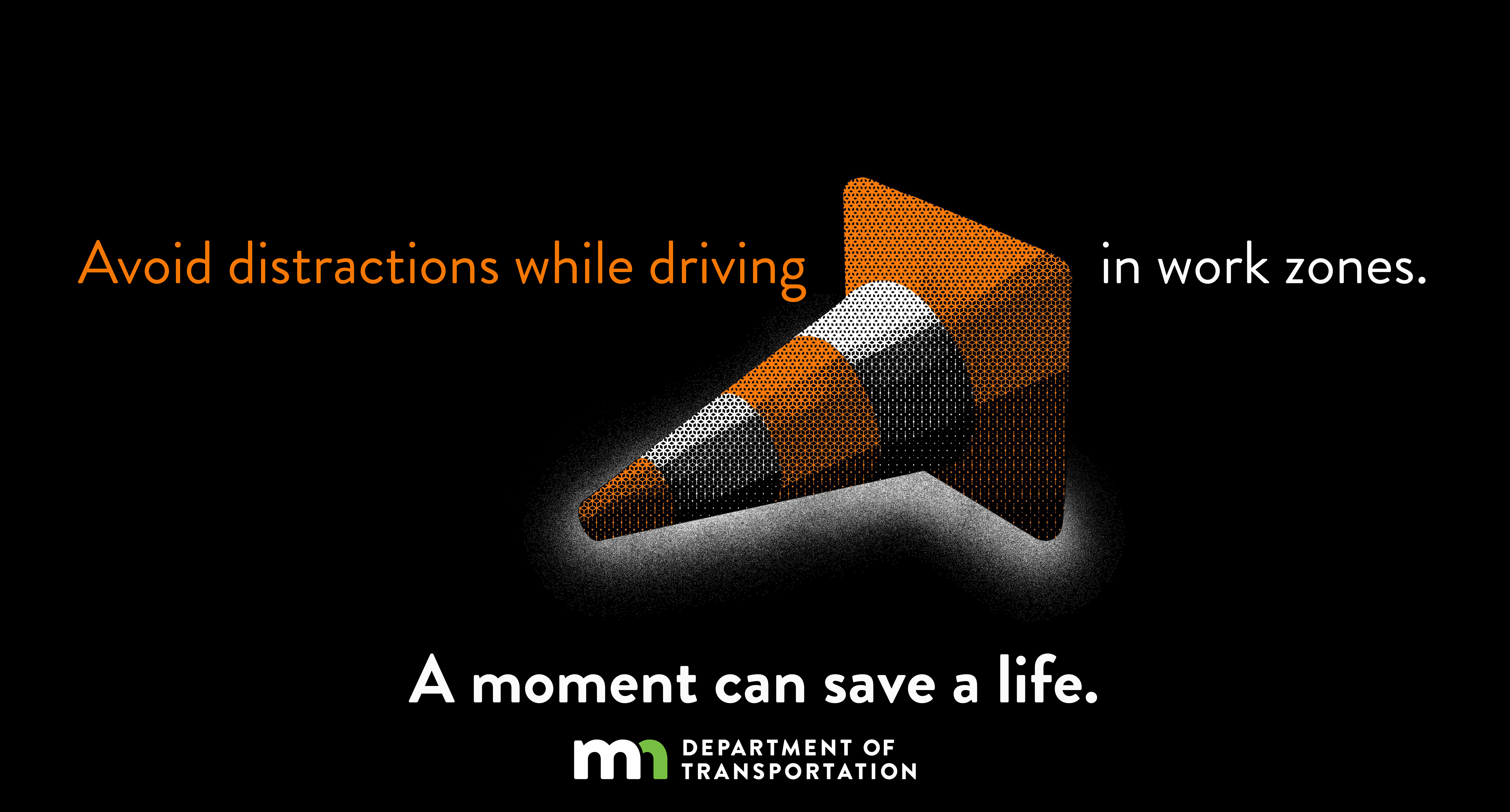 Avoid distractions while driving in work zones.

A moment can save a life.

mn DEPARTMENT OF TRANSPORTATION