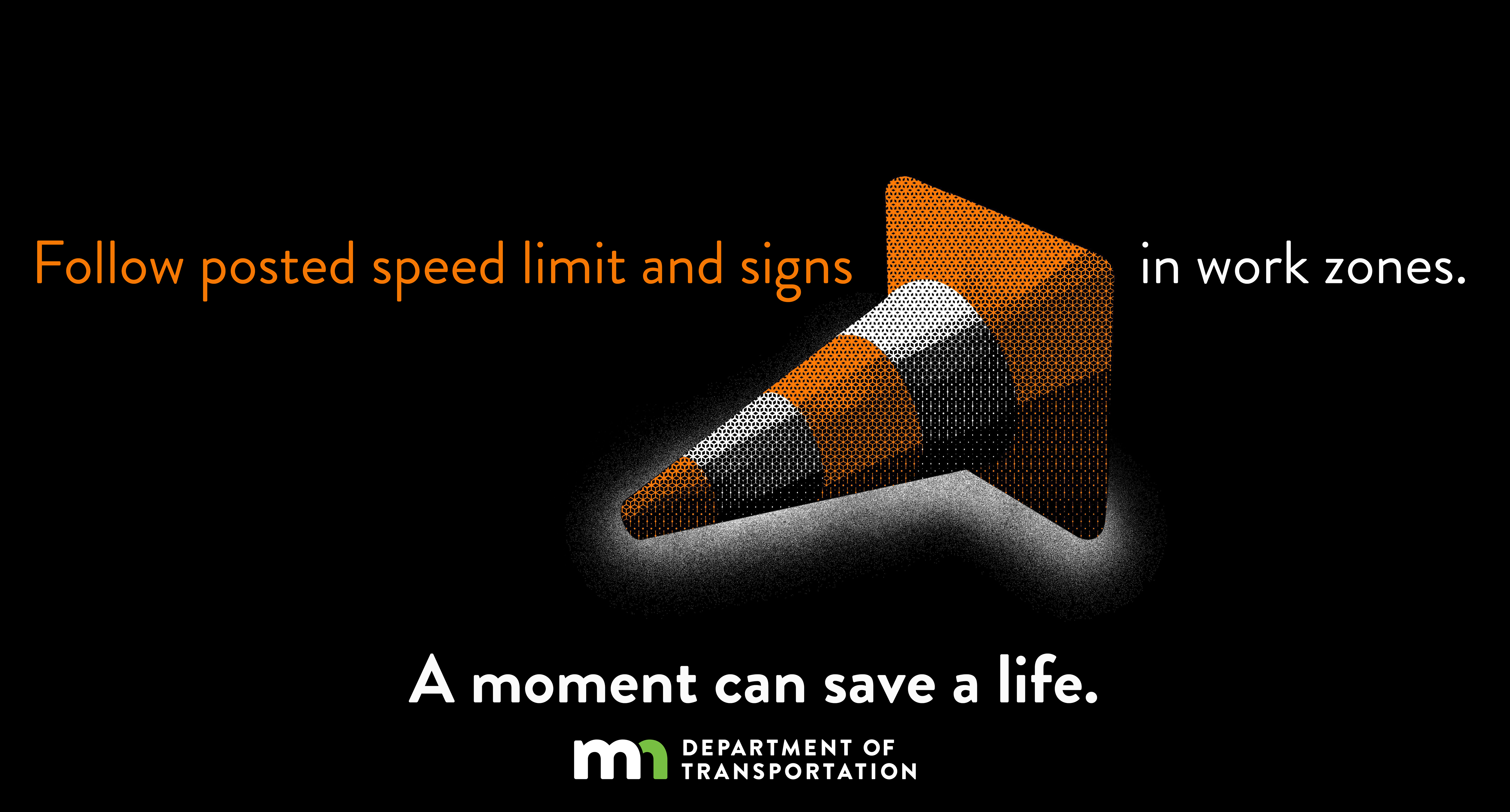 Follow posted speed limit and signs in work zones.

A moment can save a life.

mn DEPARTMENT OF TRANSPORTATION